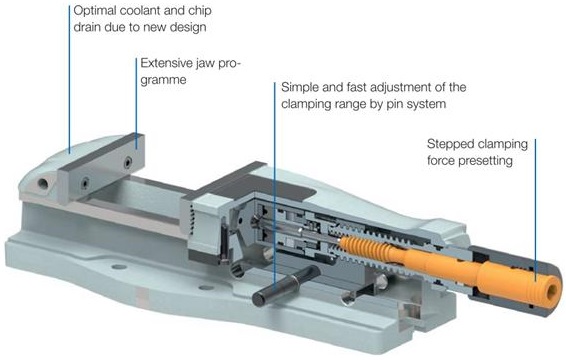 Optimal coolant and chip drain due to new design

Extensive jaw programme

Simple and fast adjustment of the clamping range by pin system

Stepped clamping force presetting