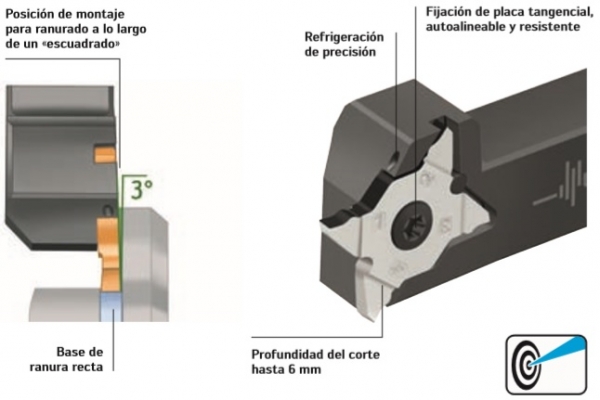 Posición de montaje para ranurado a lo largo de un «escuadrado»

3°

Base de ranura recta

Refrigeración de precisión

Fijación de placa tangencial, autoalineable y resistente

Profundidad del corte hasta 6 mm