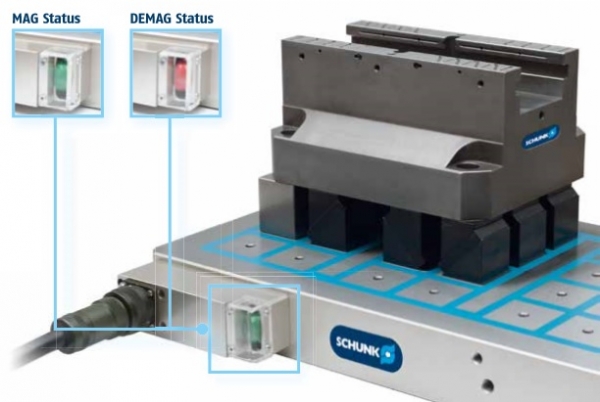 MAG Status

DEMAG Status

SCHUNK

SCHUNK